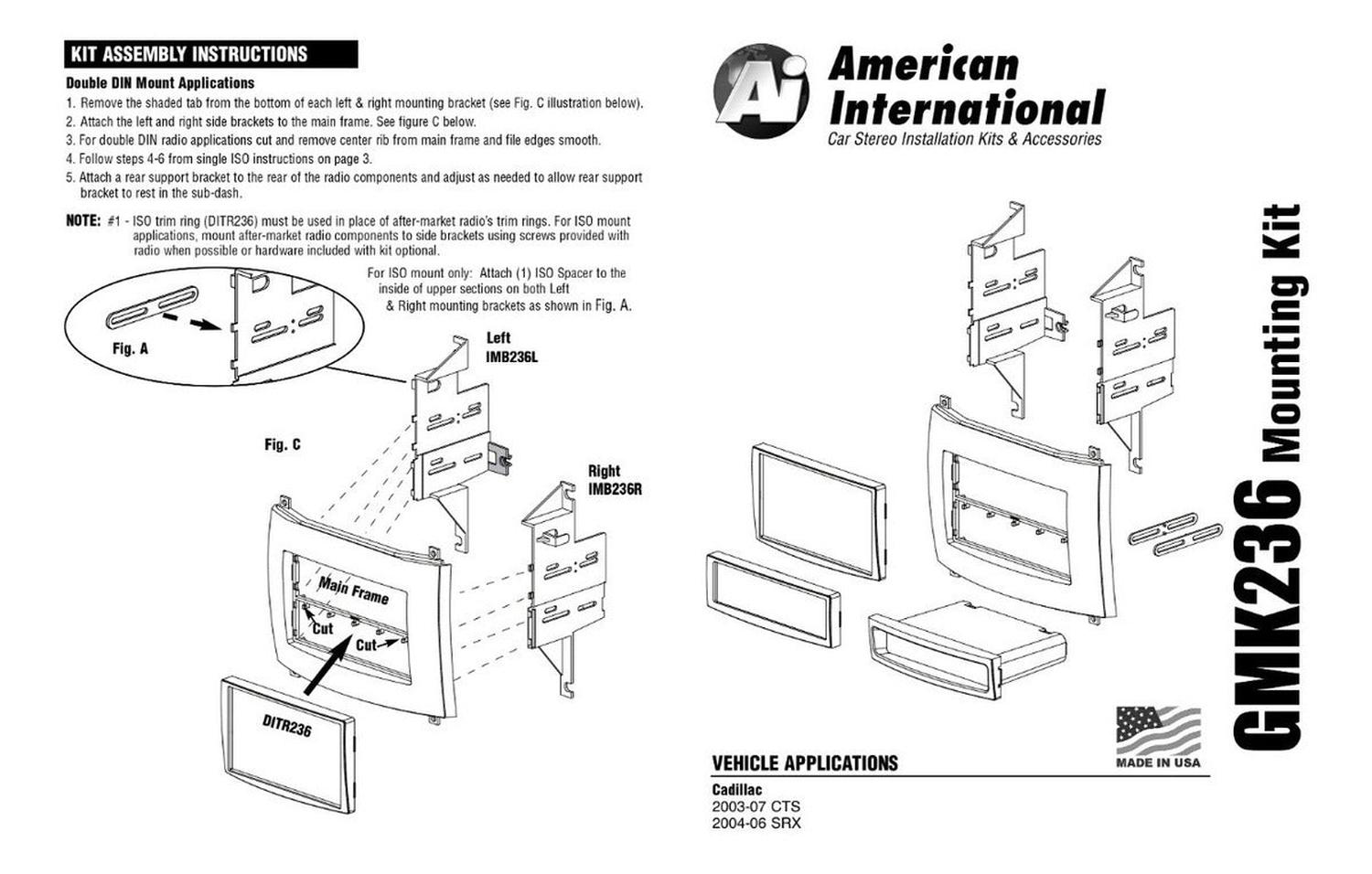 KIT ASSEMBLY INSTRUCTIONS

Double DIN Mount Applications

1. Remove the shaded tab from the bottom of each left & right mounting bracket (see Fig. C illustration below).
2. Attach the left and right side brackets to the main frame. See figure C below.
3. For double DIN radio applications cut and remove center rib from main frame and file edges smooth.
4. Follow steps 4-6 from single ISO instructions on page 3.
5. Attach a rear support bracket to the rear of the radio components and adjust as needed to allow rear support bracket to rest in the sub-dash.

NOTE: #1 - ISO trim ring (DITR236) must be used in place of after-market radio's trim rings. For ISO mount applications, mount after-market radio components to side brackets using screws provided with radio when possible or hardware included with kit optional.

For ISO mount only: Attach (1) ISO Spacer to the inside of upper sections on both Left & Right mounting brackets as shown in Fig. A.

Fig. A

Left
IMB236L

Fig. C

Right
IMB236R

Main Frame

Cut

Cut

DITR236

Ai

American International
Car Stereo Installation Kits & Accessories

GMK236 Mounting Kit

MADE IN USA

VEHICLE APPLICATIONS

Cadillac
2003-07 CTS
2004-06 SRX