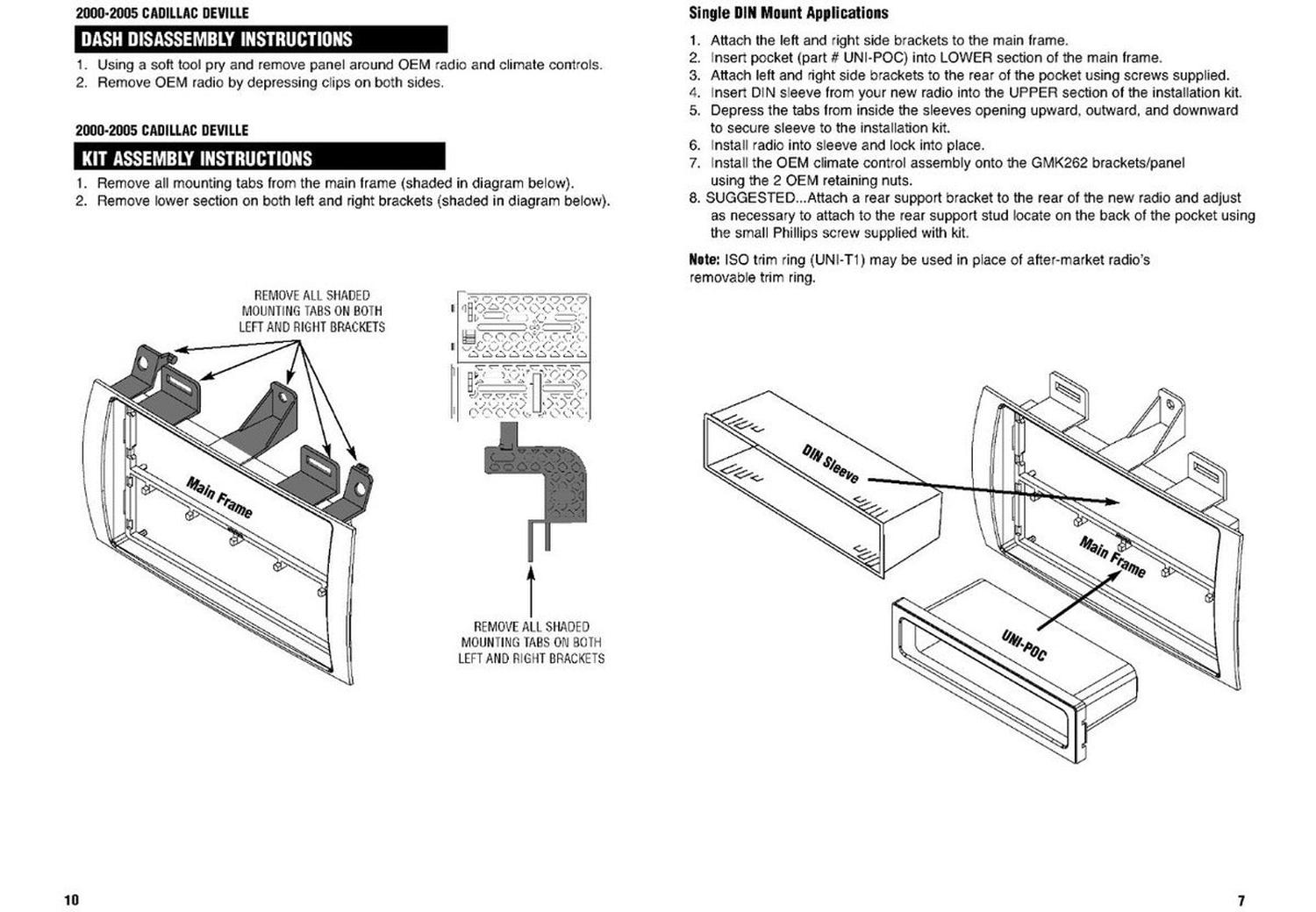 2000-2005 CADILLAC DEVILLE

DASH DISASSEMBLY INSTRUCTIONS

1. Using a soft tool pry and remove panel around OEM radio and climate controls.
2. Remove OEM radio by depressing clips on both sides.

2000-2005 CADILLAC DEVILLE

KIT ASSEMBLY INSTRUCTIONS

1. Remove all mounting tabs from the main frame (shaded in diagram below).
2. Remove lower section on both left and right brackets (shaded in diagram below).

REMOVE ALL SHADED MOUNTING TABS ON BOTH LEFT AND RIGHT BRACKETS

Main Frame

REMOVE ALL SHADED MOUNTING TABS ON BOTH LEFT AND RIGHT BRACKETS

10

Single DIN Mount Applications

1. Attach the left and right side brackets to the main frame.
2. Insert pocket (part # UNI-POC) into LOWER section of the main frame.
3. Attach left and right side brackets to the rear of the pocket using screws supplied.
4. Insert DIN sleeve from your new radio into the UPPER section of the installation kit.
5. Depress the tabs from inside the sleeves opening upward, outward, and downward to secure sleeve to the installation kit.
6. Install radio into sleeve and lock into place.
7. Install the OEM climate control assembly onto the GMK262 brackets/panel using the 2 OEM retaining nuts.
8. SUGGESTED...Attach a rear support bracket to the rear of the new radio and adjust as necessary to attach to the rear support stud locate on the back of the pocket using the small Phillips screw supplied with kit.

Note: ISO trim ring (UNI-T1) may be used in place of after-market radio's removable trim ring.

DIN Sleeve

Main Frame

UNI-POC

7